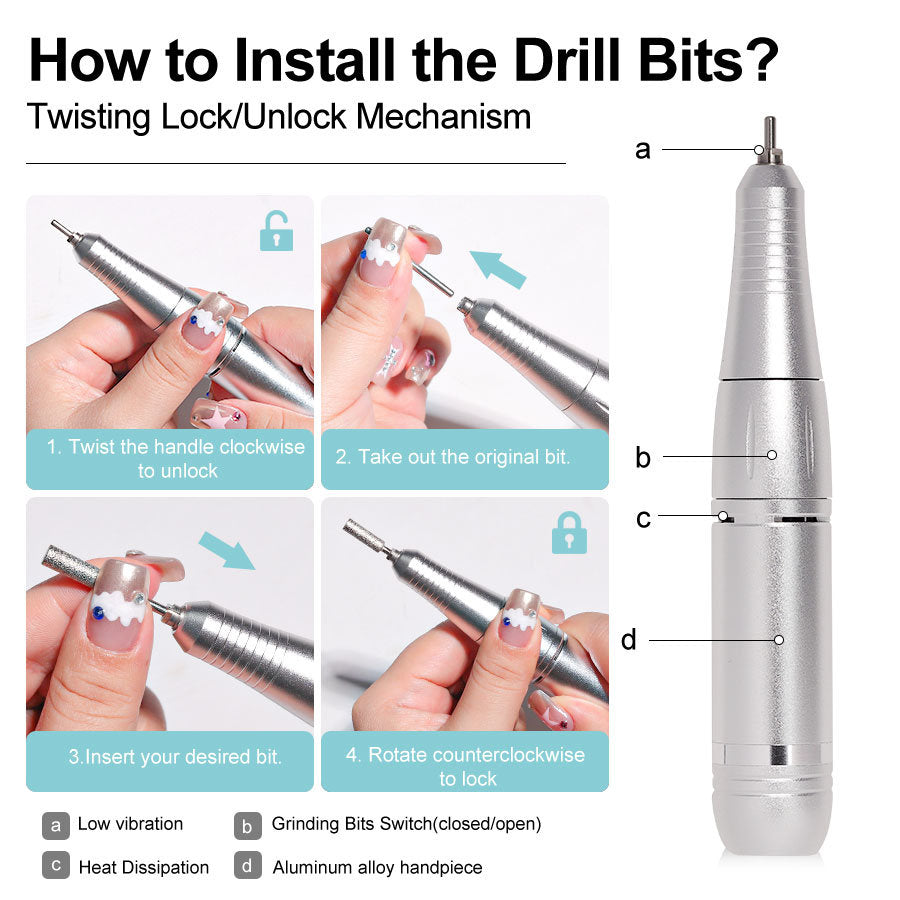 How to Install the Drill Bits?

Twisting Lock/Unlock Mechanism

1. Twist the handle clockwise to unlock

2. Take out the original bit.

3.Insert your desired bit.

4. Rotate counterclockwise to lock

a
b
c
d

a Low vibration
b Grinding Bits Switch(closed/open)
c Heat Dissipation
d Aluminum alloy handpiece