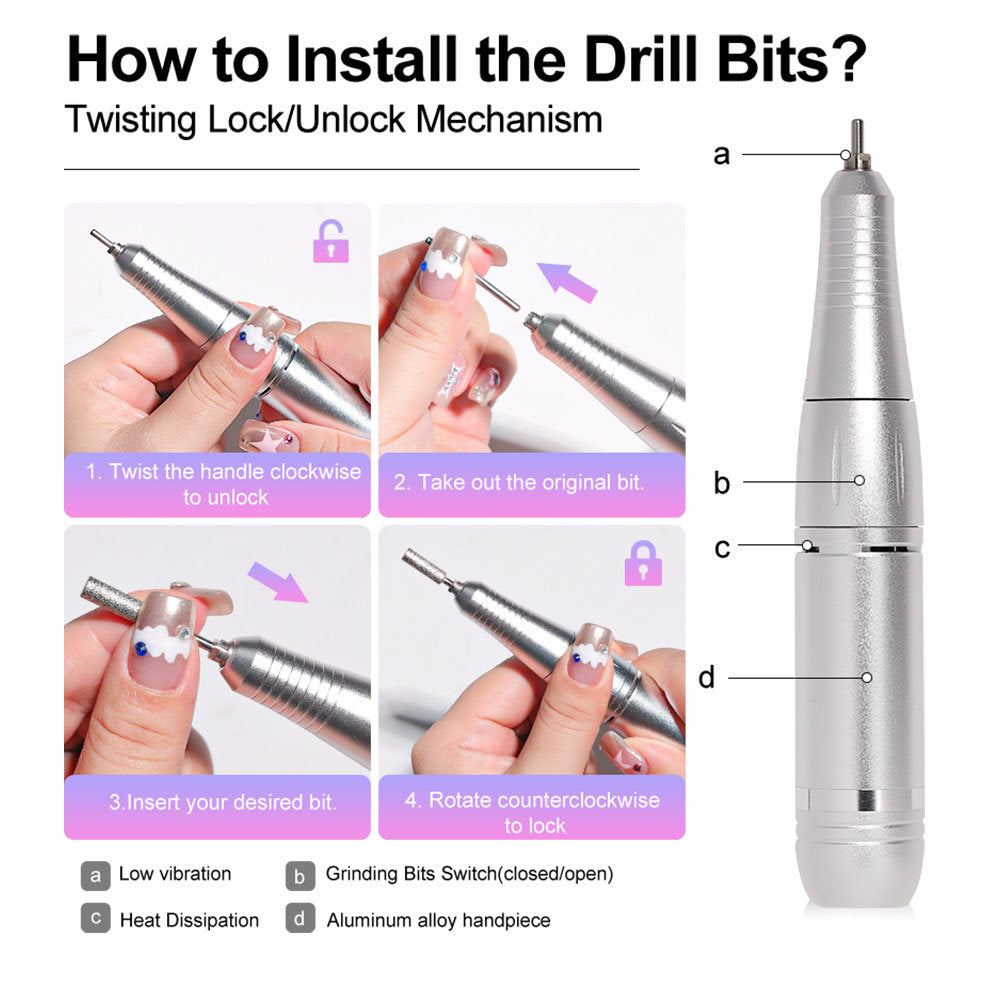 How to Install the Drill Bits?

Twisting Lock/Unlock Mechanism

1. Twist the handle clockwise to unlock

2. Take out the original bit.

3.Insert your desired bit.

4. Rotate counterclockwise to lock

a

b

c

d

a Low vibration

b Grinding Bits Switch(closed/open)

c Heat Dissipation

d Aluminum alloy handpiece