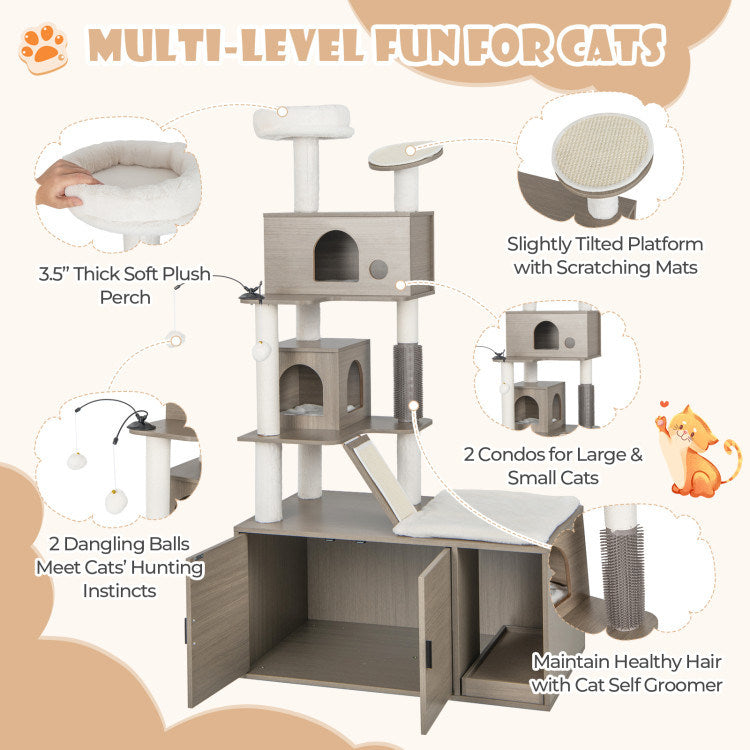 MULTI-LEVEL FUN FOR CATS

3.5" Thick Soft Plush Perch

Slightly Tilted Platform with Scratching Mats

2 Condos for Large & Small Cats

2 Dangling Balls Meet Cats' Hunting Instincts

Maintain Healthy Hair with Cat Self Groomer