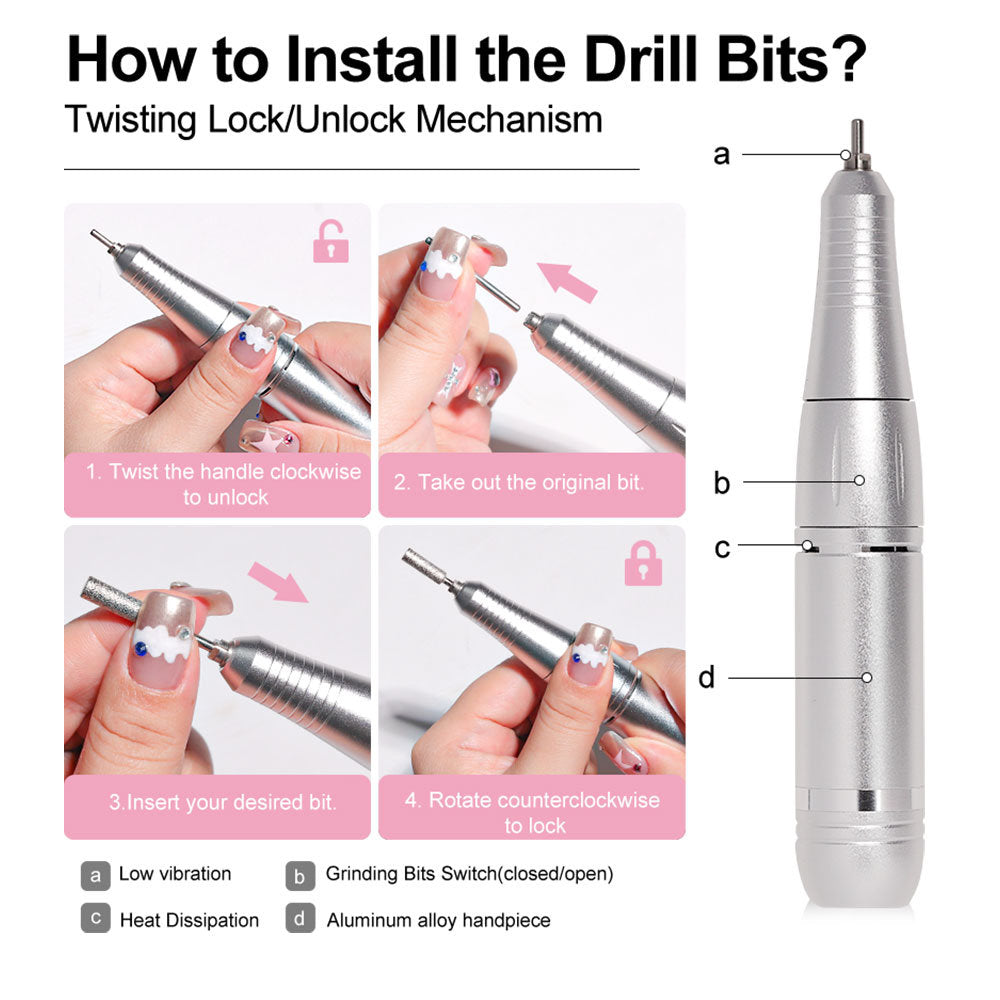 How to Install the Drill Bits?

Twisting Lock/Unlock Mechanism

1. Twist the handle clockwise to unlock

2. Take out the original bit.

3.Insert your desired bit.

4. Rotate counterclockwise to lock

a

b

c

d

a Low vibration

b Grinding Bits Switch(closed/open)

c Heat Dissipation

d Aluminum alloy handpiece