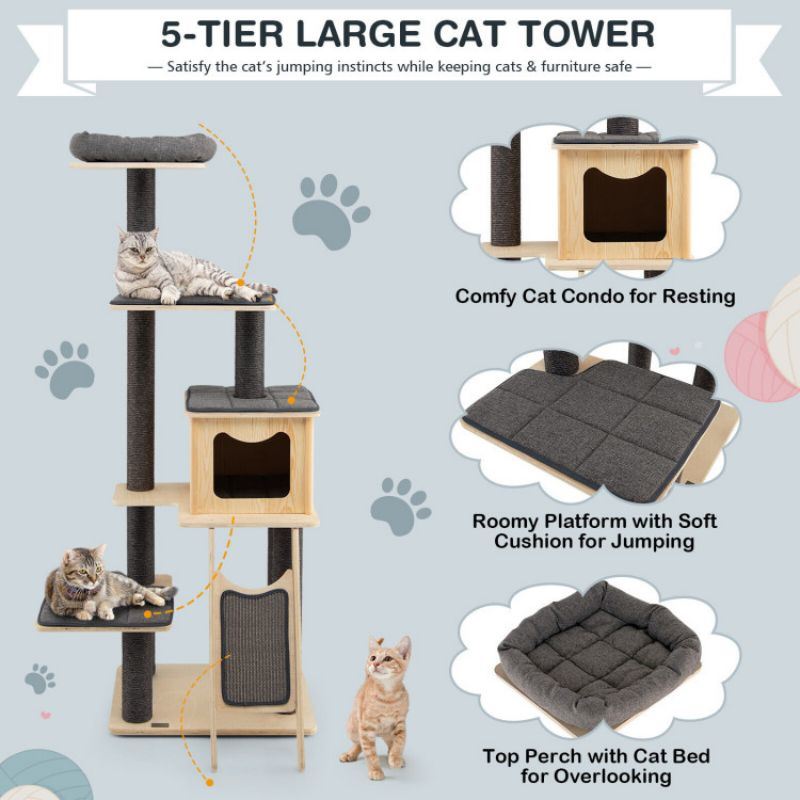 5-TIER LARGE CAT TOWER

— Satisfy the cat's jumping instincts while keeping cats & furniture safe —

Comfy Cat Condo for Resting

Roomy Platform with Soft Cushion for Jumping

Top Perch with Cat Bed for Overlooking